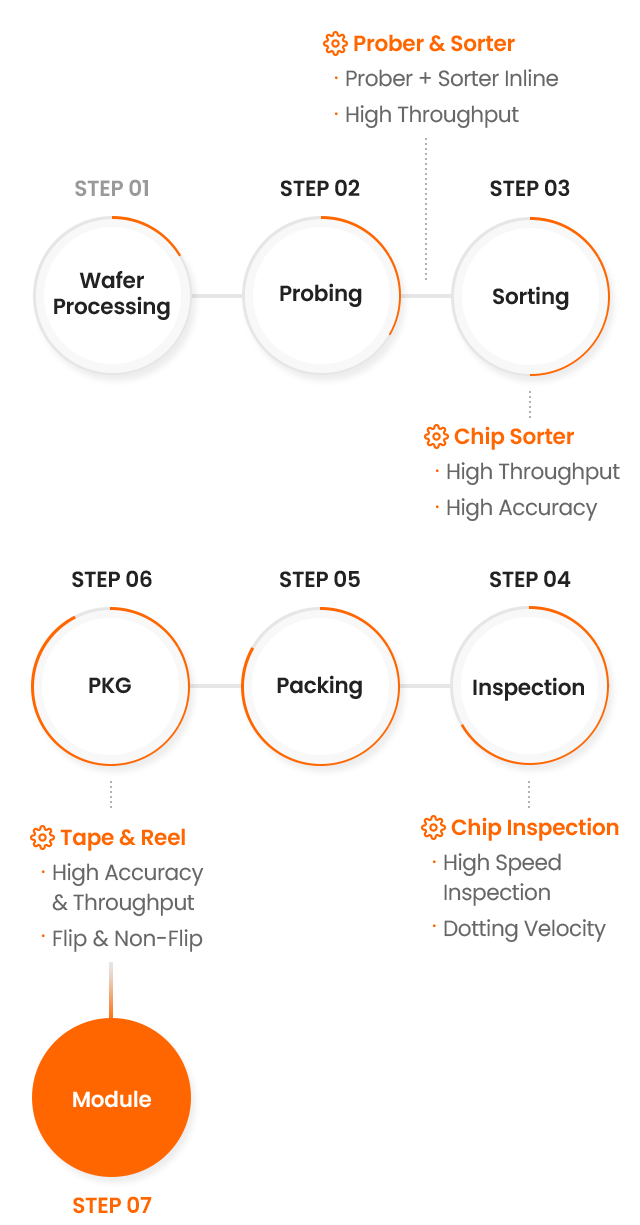 Prober & Sorter
· Prober + Sorter Inline
· High Throughput

STEP 01
Wafer Processing

STEP 02
Probing

STEP 03
Sorting

Chip Sorter
· High Throughput
· High Accuracy

STEP 06
PKG

STEP 05
Packing

STEP 04
Inspection

Tape & Reel
· High Accuracy & Throughput
· Flip & Non-Flip

Chip Inspection
· High Speed Inspection
· Dotting Velocity

Module
STEP 07